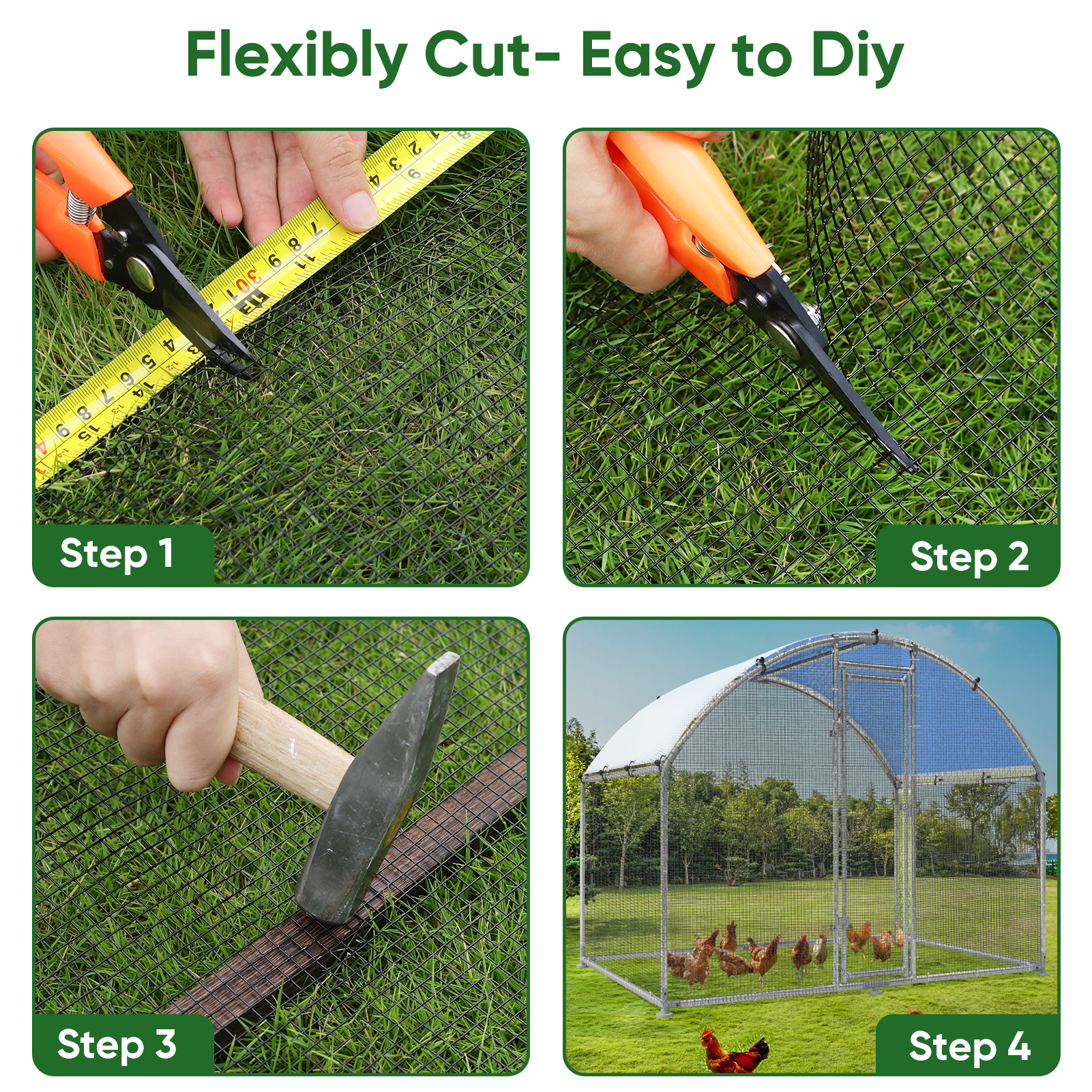 Flexibly Cut- Easy to Diy

Step 1

Step 2

Step 3

Step 4